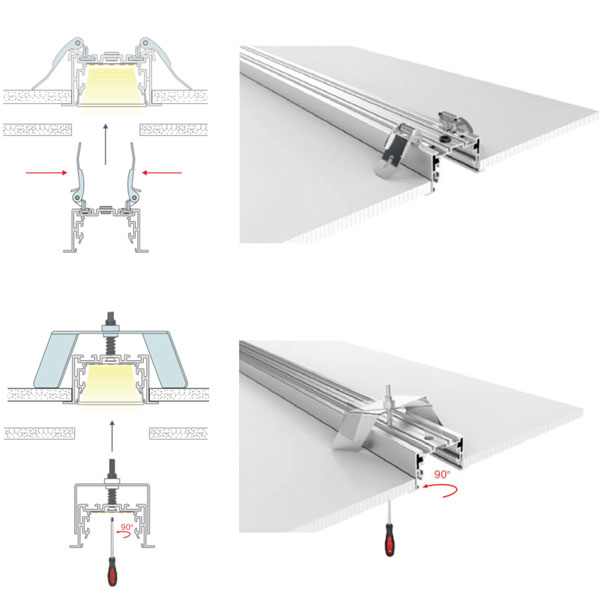 90°

90°